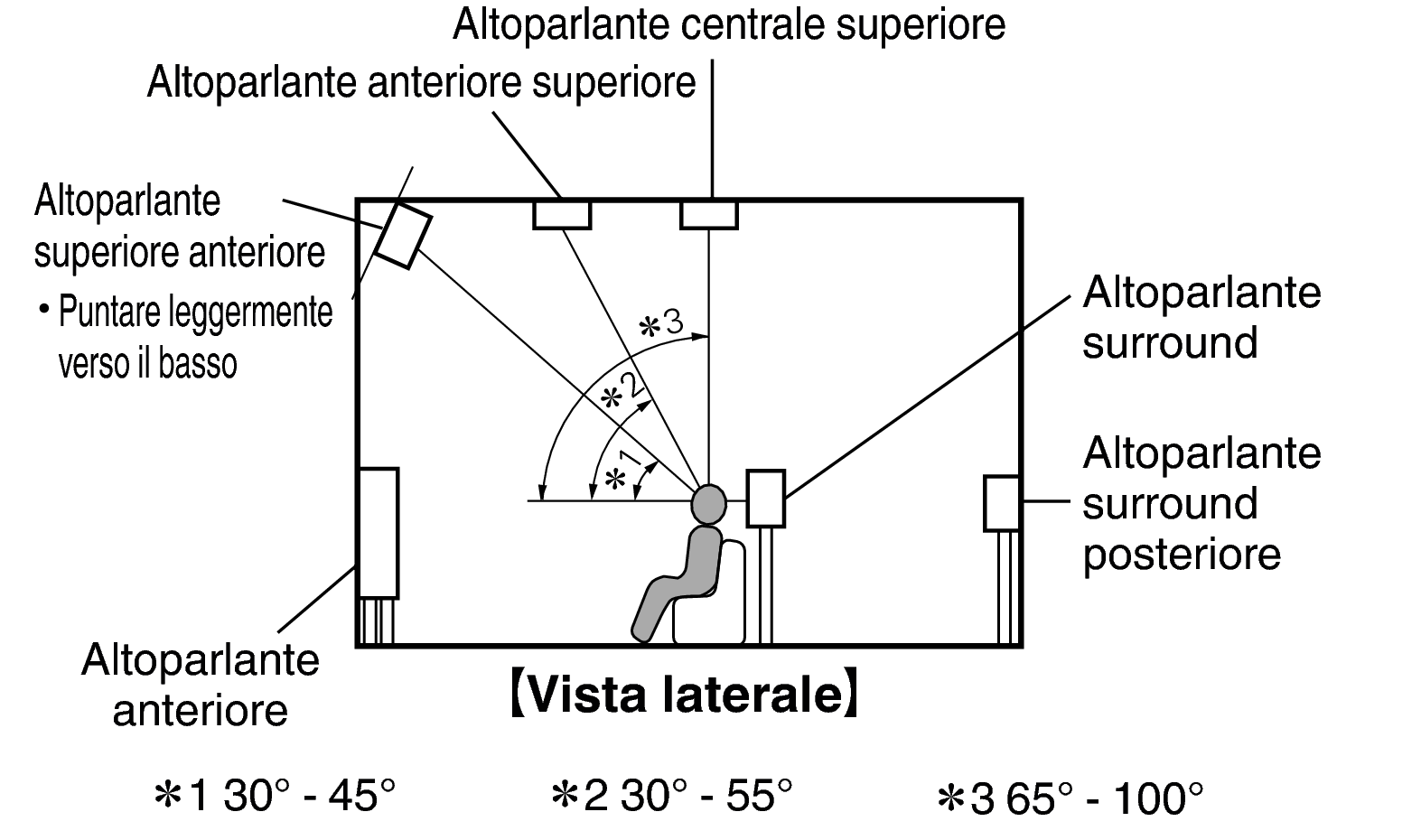 Altoparlante centrale superiore

Altoparlante anteriore superiore

Altoparlante superiore anteriore
• Puntare leggermente verso il basso

*3

*2

*1

Altoparlante surround

Altoparlante surround posteriore

Altoparlante anteriore

【Vista laterale】

*1 30° - 45°　　*2 30° - 55°　　*3 65° - 100°